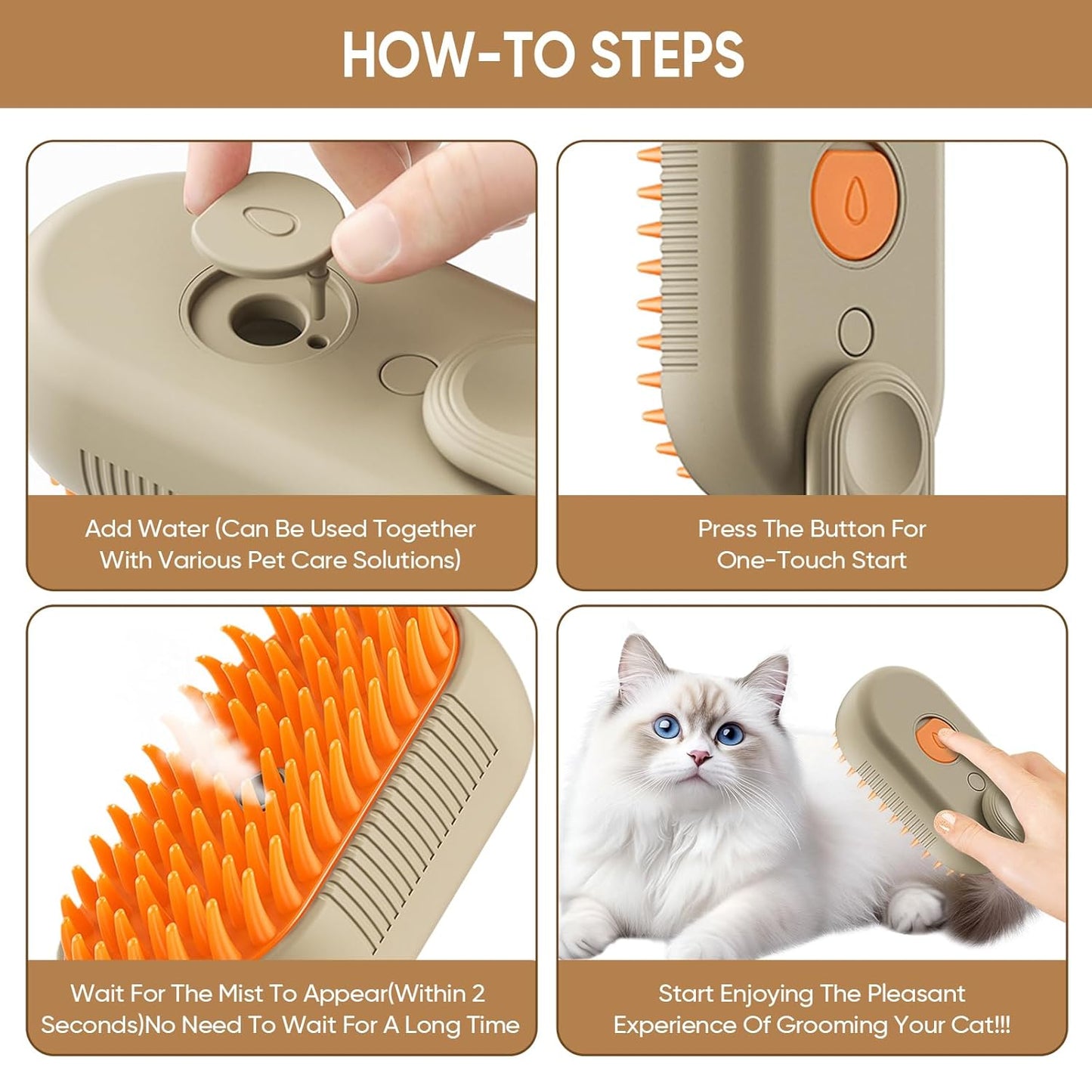 HOW-TO STEPS

Add Water (Can Be Used Together With Various Pet Care Solutions)

Press The Button For One-Touch Start

Wait For The Mist To Appear(Within 2 Seconds)No Need To Wait For A Long Time

Start Enjoying The Pleasant Experience Of Grooming Your Cat!!!