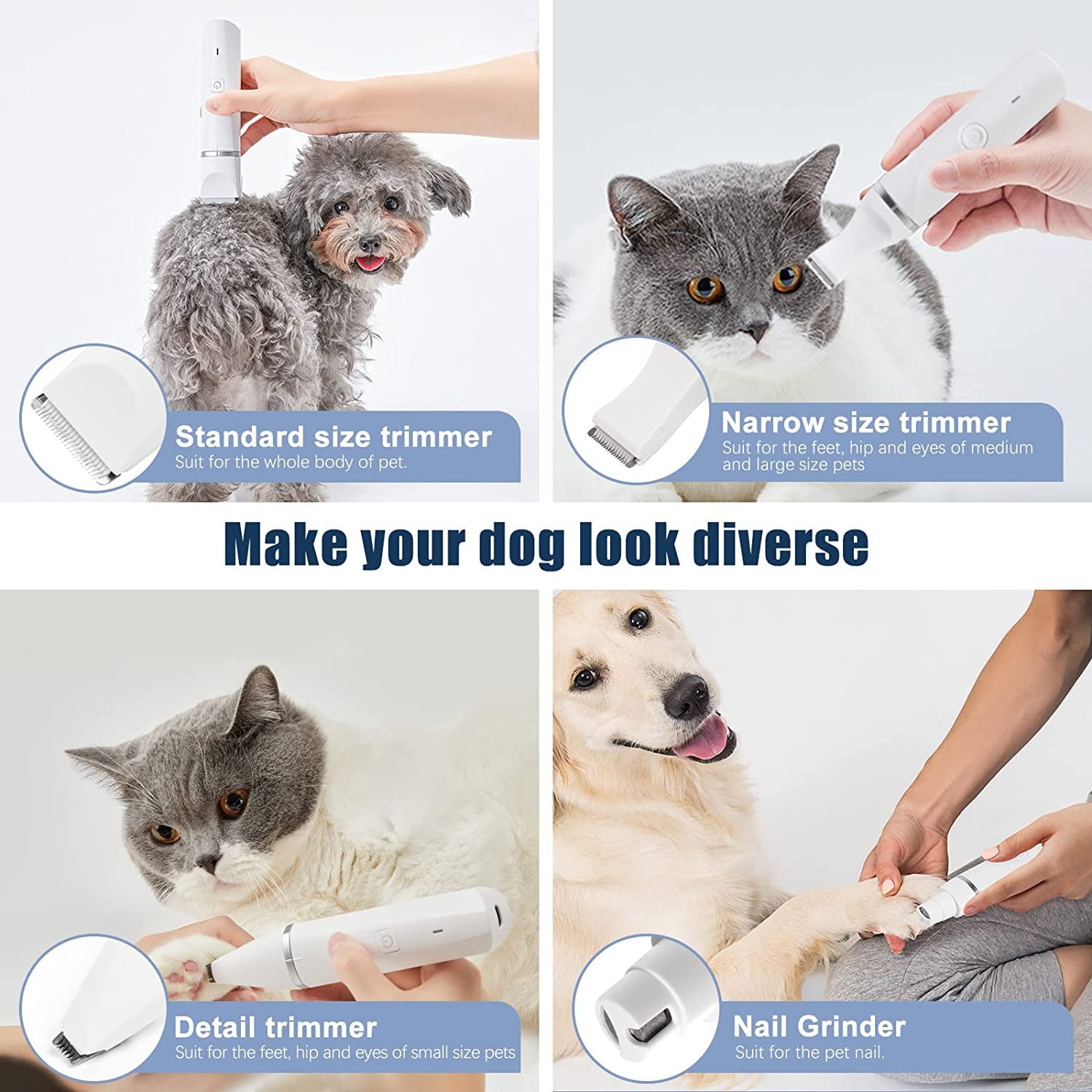 Standard size trimmer
Suit for the whole body of pet.

Narrow size trimmer
Suit for the feet, hip and eyes of medium and large size pets

Make your dog look diverse

Detail trimmer
Suit for the feet, hip and eyes of small size pets

Nail Grinder
Suit for the pet nail.