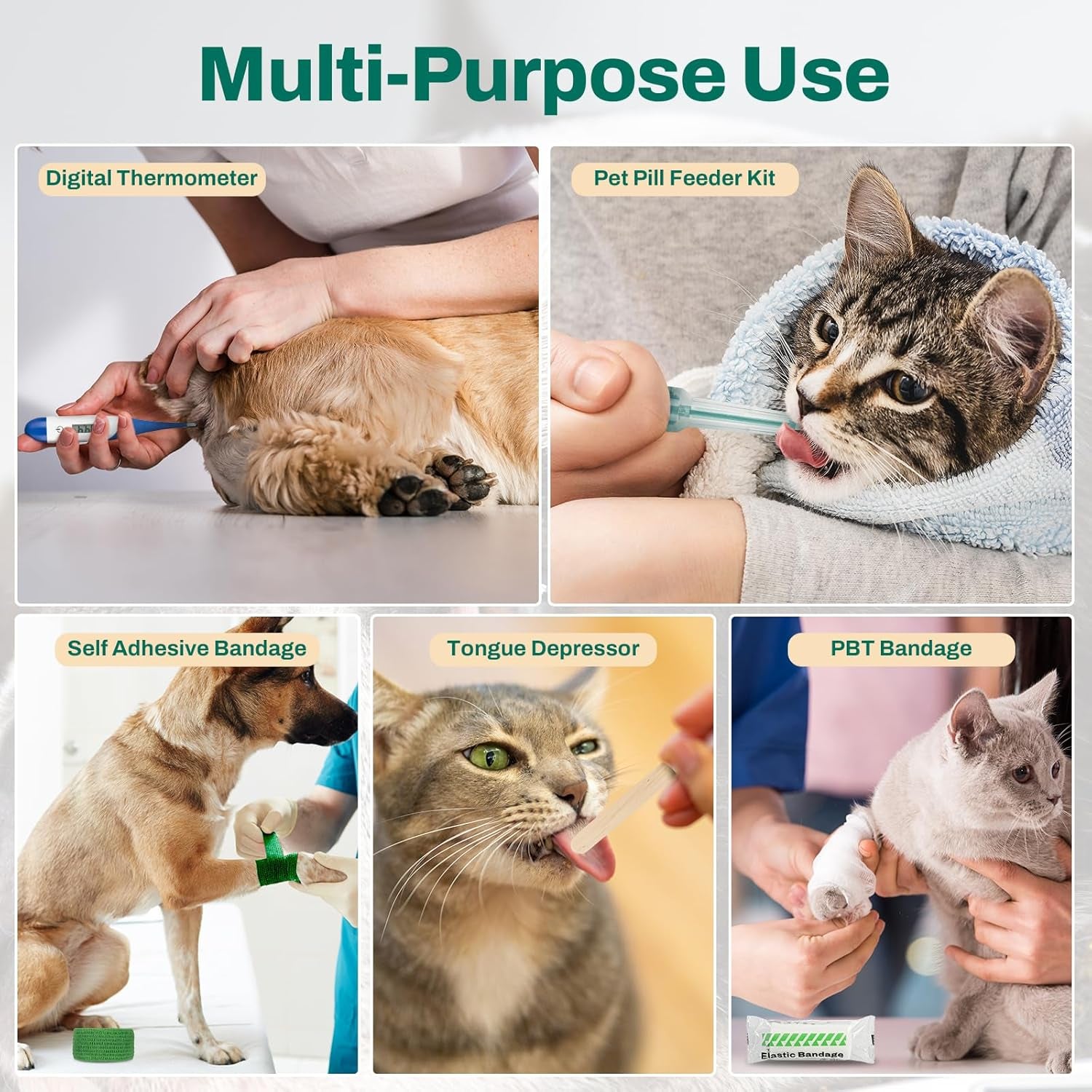 Multi-Purpose Use

Digital Thermometer

Pet Pill Feeder Kit

Self Adhesive Bandage

Tongue Depressor

PBT Bandage

Elastic Bandage